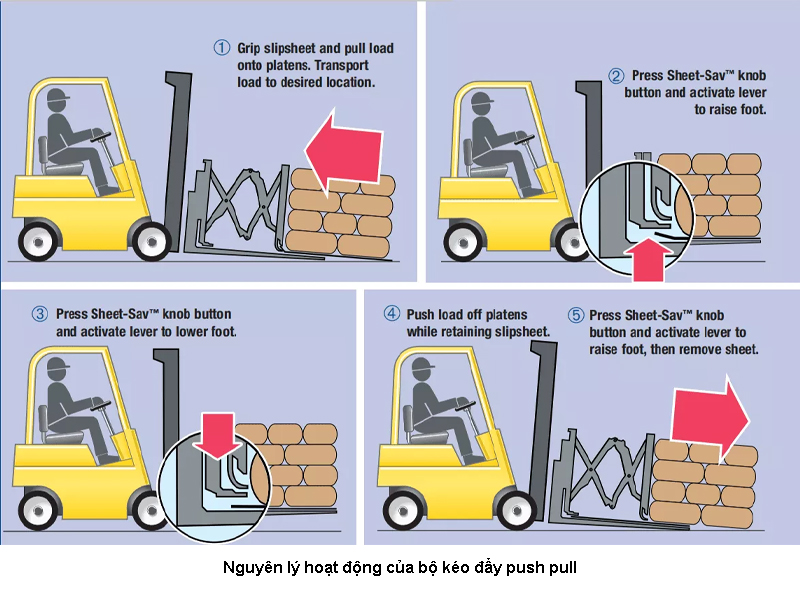 ① Grip slipsheet and pull load onto platens. Transport load to desired location.

② Press Sheet-Sav™ knob button and activate lever to raise foot.

③ Press Sheet-Sav™ knob button and activate lever to lower foot.

④ Push load off platens while retaining slipsheet.

⑤ Press Sheet-Sav™ knob button and activate lever to raise foot, then remove sheet.

Nguyên lý hoạt động của bộ kéo đẩy push pull