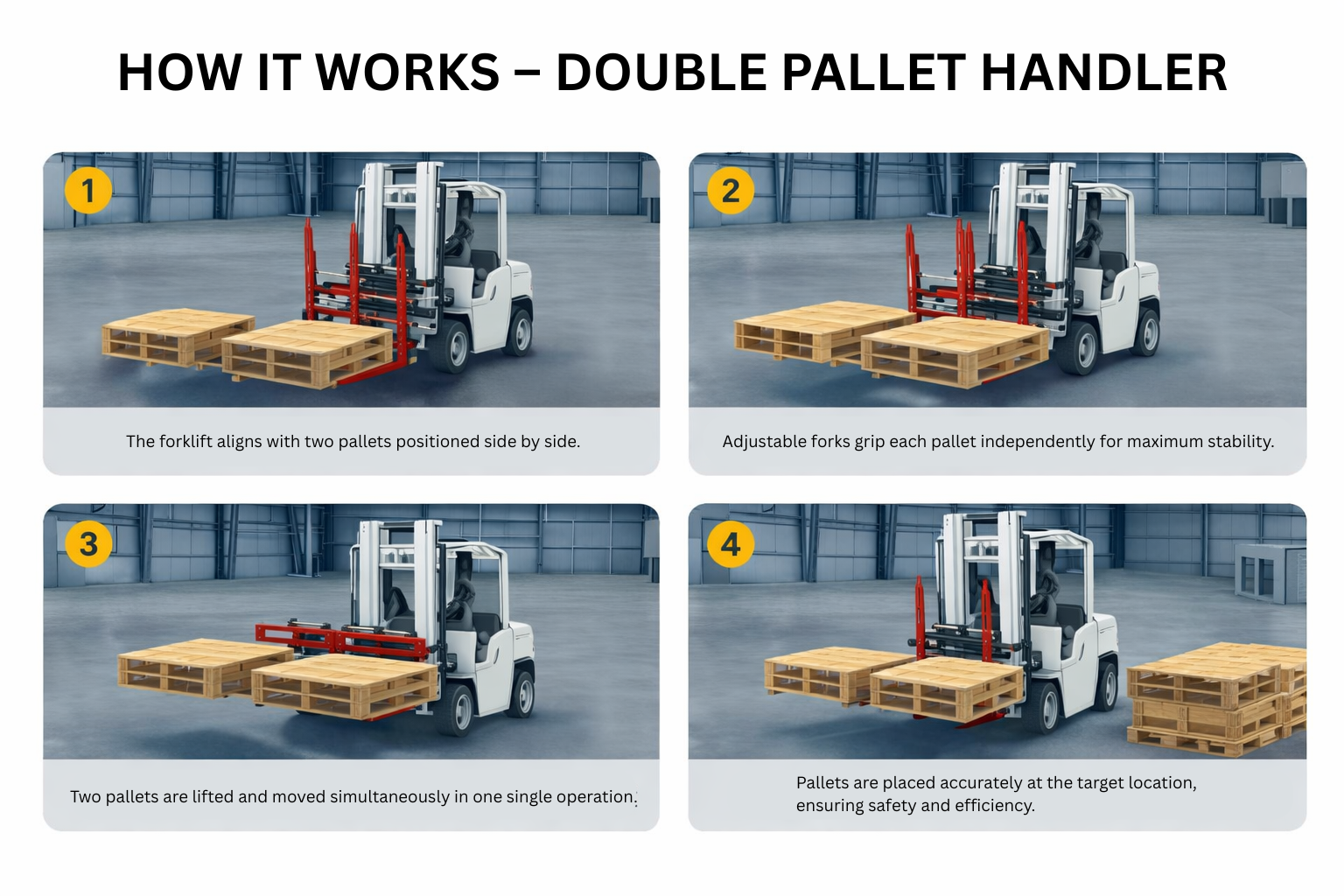 HOW IT WORKS – DOUBLE PALLET HANDLER

1

The forklift aligns with two pallets positioned side by side.

2

Adjustable forks grip each pallet independently for maximum stability.

3

Two pallets are lifted and moved simultaneously in one single operation.

4

Pallets are placed accurately at the target location, ensuring safety and efficiency.