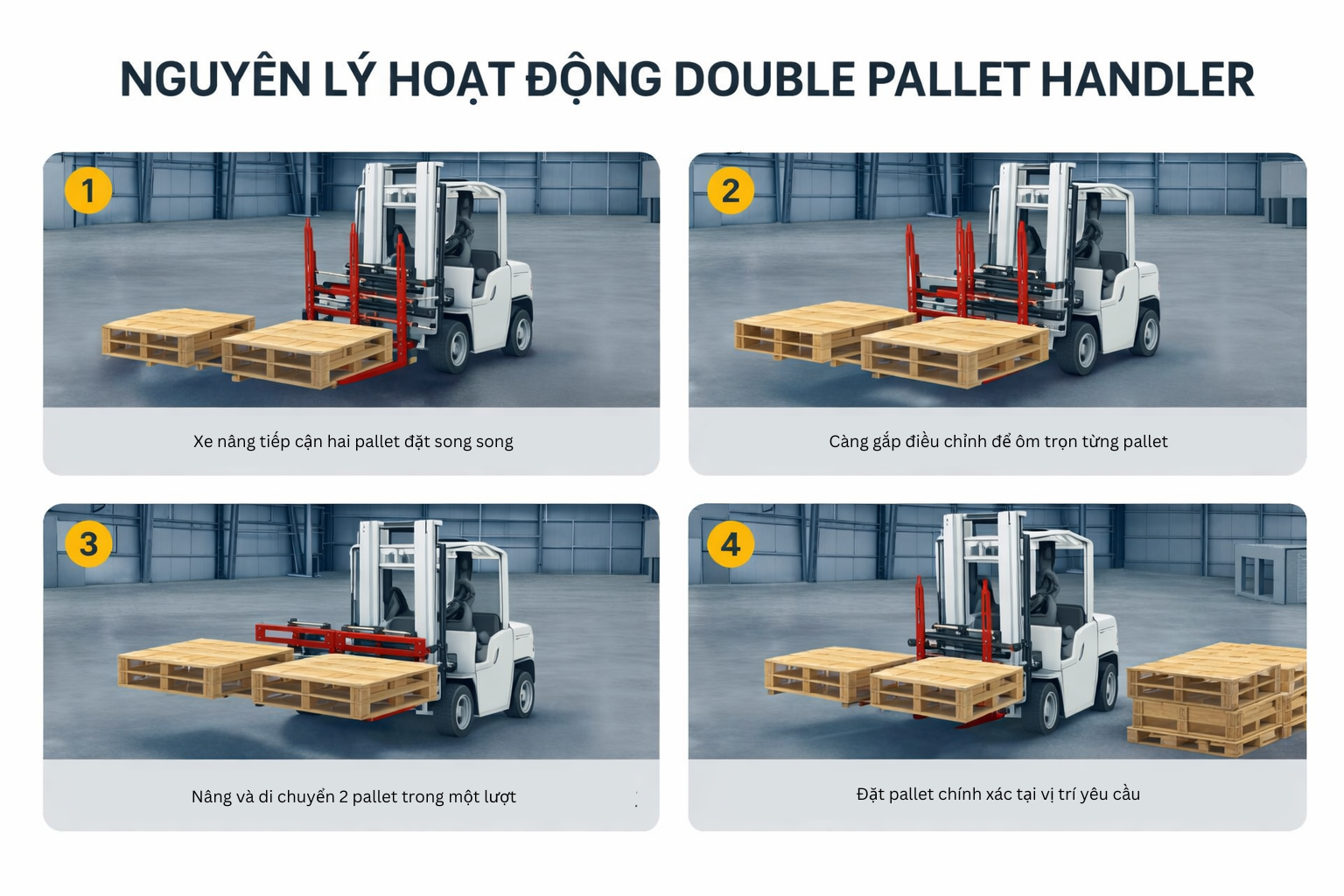 NGUYÊN LÝ HOẠT ĐỘNG DOUBLE PALLET HANDLER

1

Xe nâng tiếp cận hai pallet đặt song song

2

Càng gắp điều chỉnh để ôm trọn từng pallet

3

Nâng và di chuyển 2 pallet trong một lượt

4

Đặt pallet chính xác tại vị trí yêu cầu